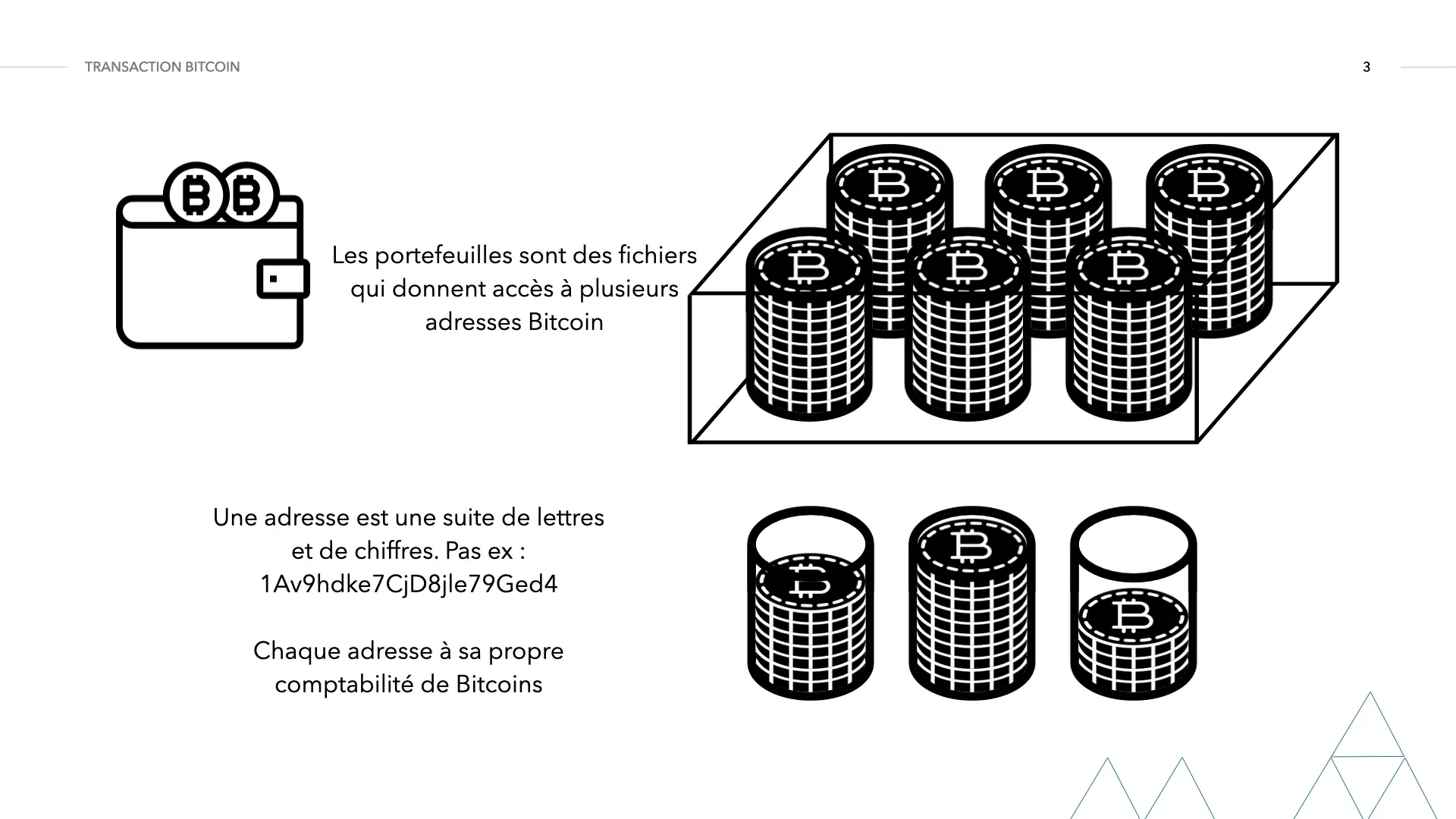 TRANSACTION BITCOIN

3

Les portefeuilles sont des fichiers qui donnent accès à plusieurs adresses Bitcoin

Une adresse est une suite de lettres et de chiffres. Pas ex : 1Av9hdke7CjD8jle79Ged4

Chaque adresse à sa propre comptabilité de Bitcoins